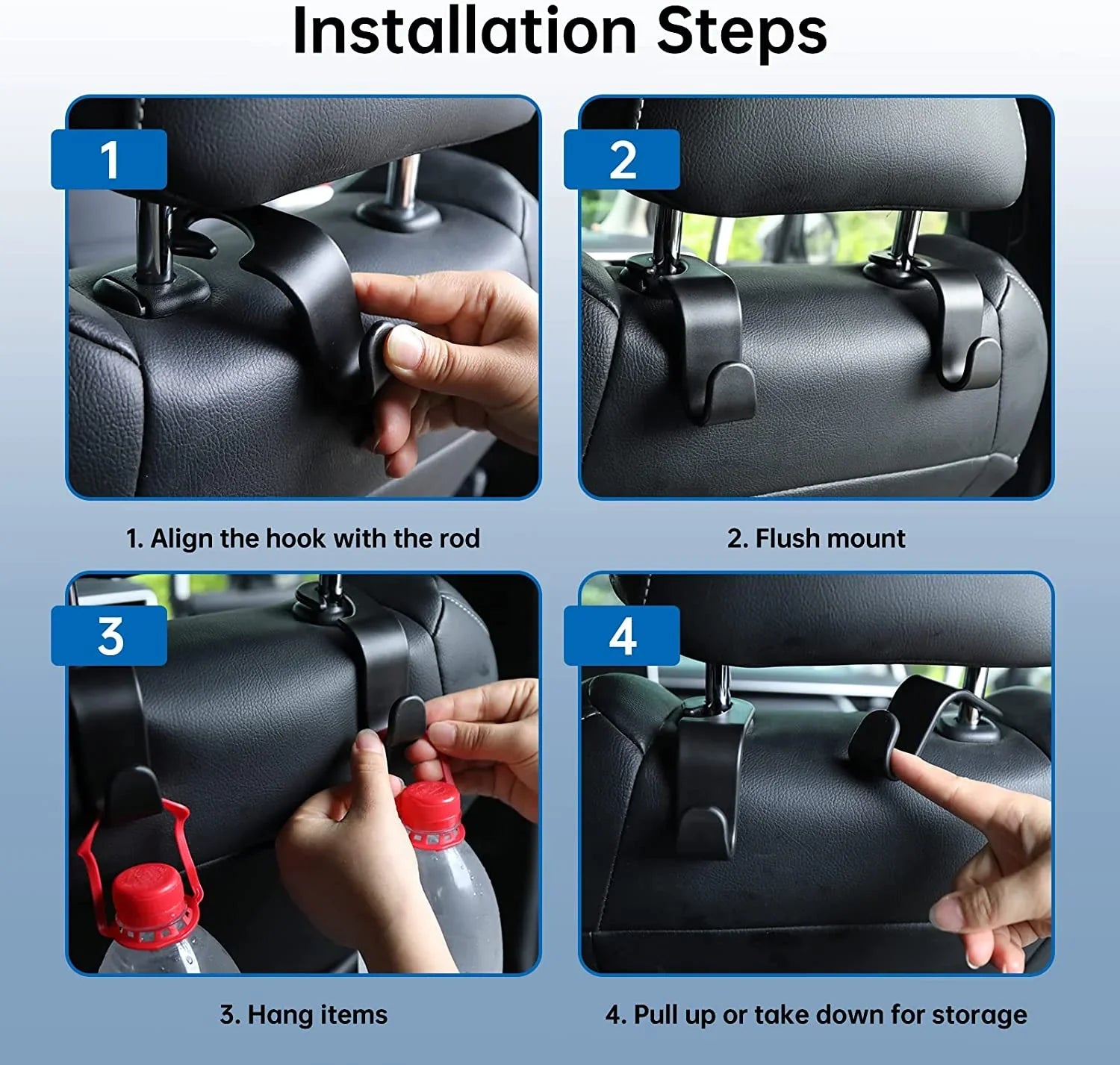 Installation Steps

1

2

1. Align the hook with the rod

2. Flush mount

3

4

3. Hang items

4. Pull up or take down for storage